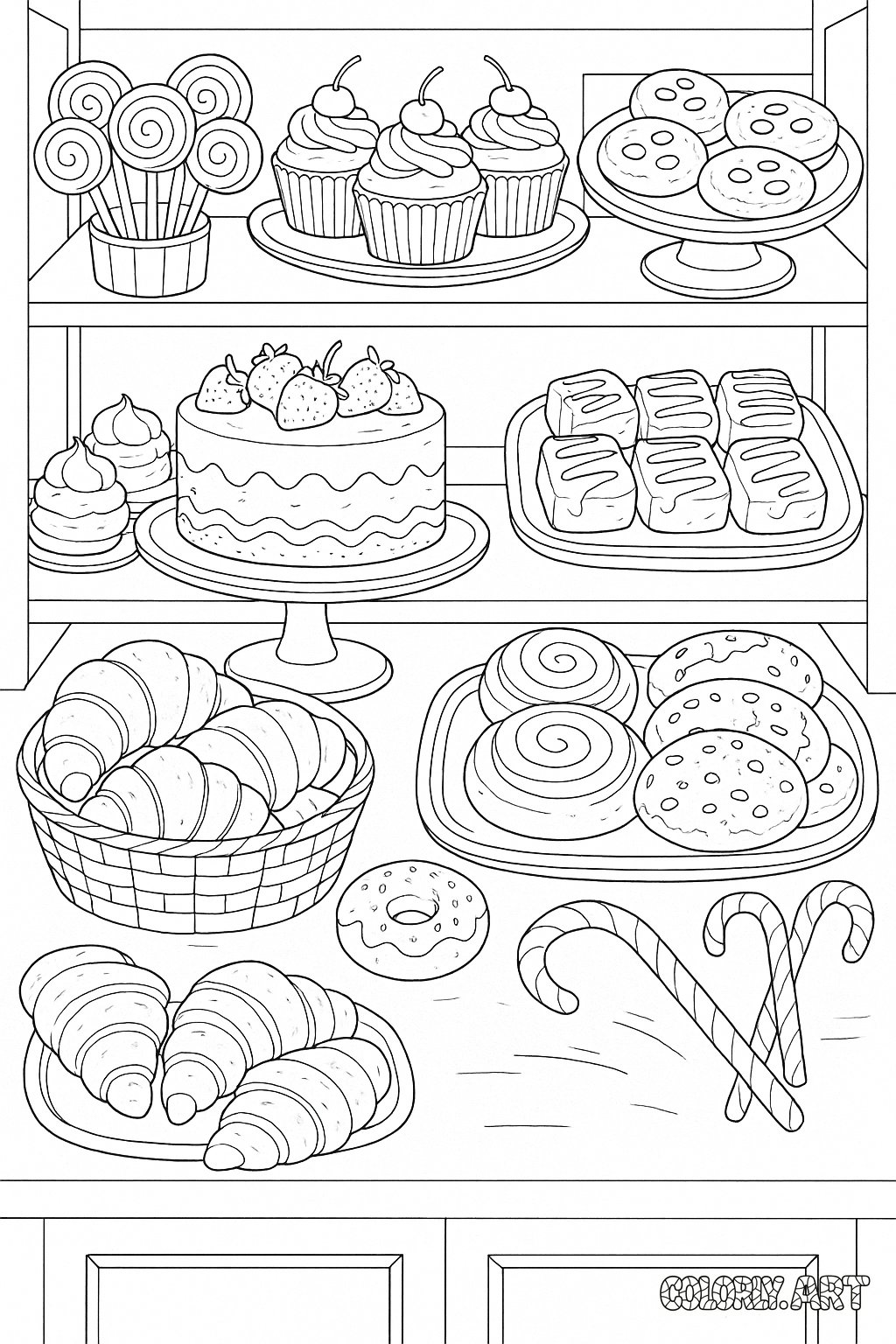 COLORLY.ART